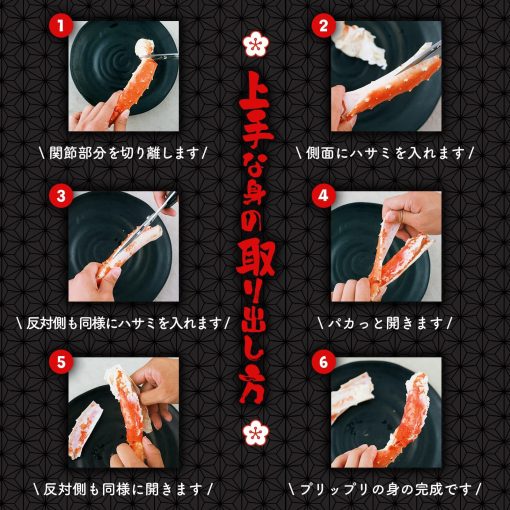 上手な身の取り出し方

1
\関節部分を切り離します/

2
\側面にハサミを入れます/

3
\反対側も同様にハサミを入れます/

4
\パカっと開きます/

5
\反対側も同様に開きます/

6
\プリップリの身の完成です/