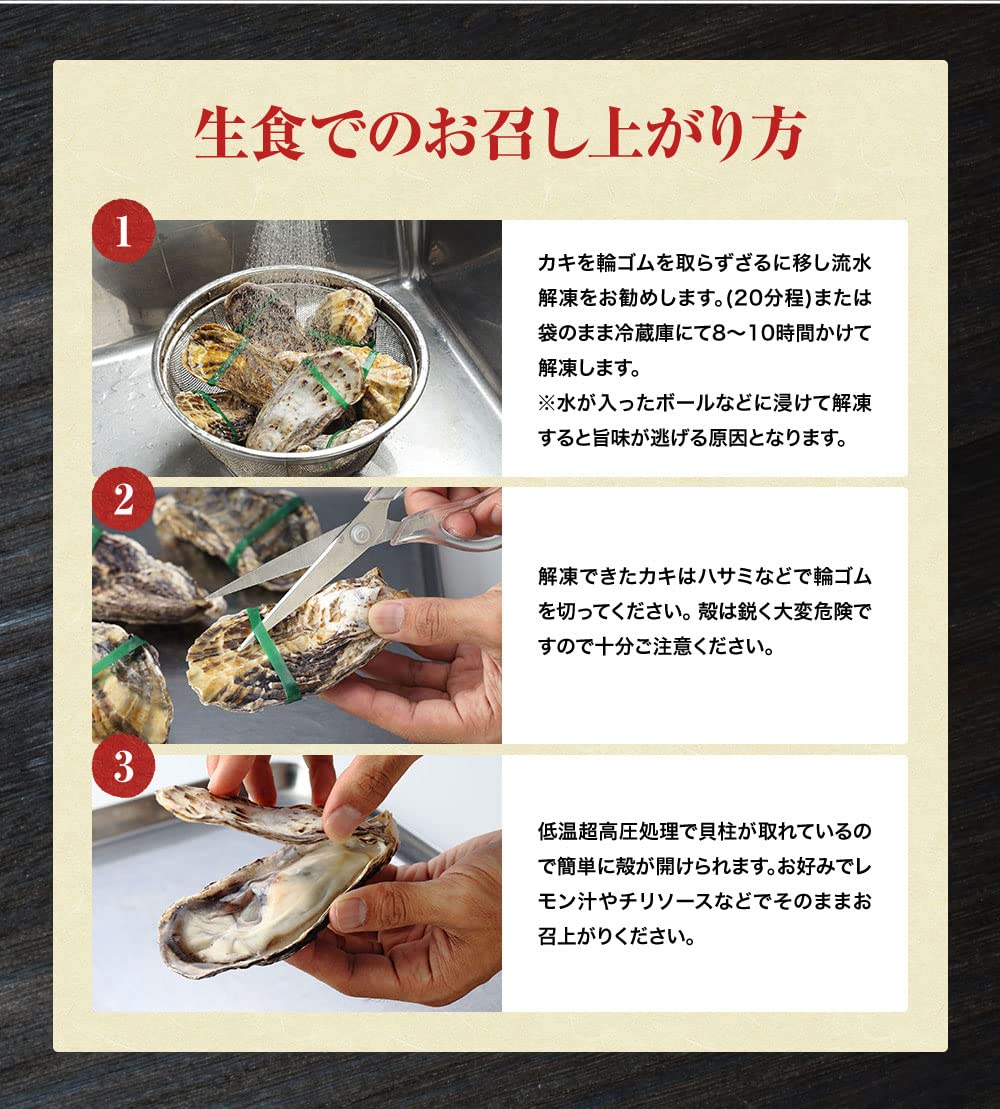 生食でのお召し上がり方

1

カキを輪ゴムを取らずざるに移し流水解凍をお勧めします。(20分程)または袋のまま冷蔵庫にて8〜10時間かけて解凍します。
※水が入ったボールなどに浸けて解凍すると旨味が逃げる原因となります。

2

解凍できたカキはハサミなどで輪ゴムを切ってください。殻は鋭く大変危険ですので十分ご注意ください。

3

低温超高圧処理で貝柱が取れているので簡単に殻が開けられます。お好みでレモン汁やチリソースなどでそのままお召上がりください。